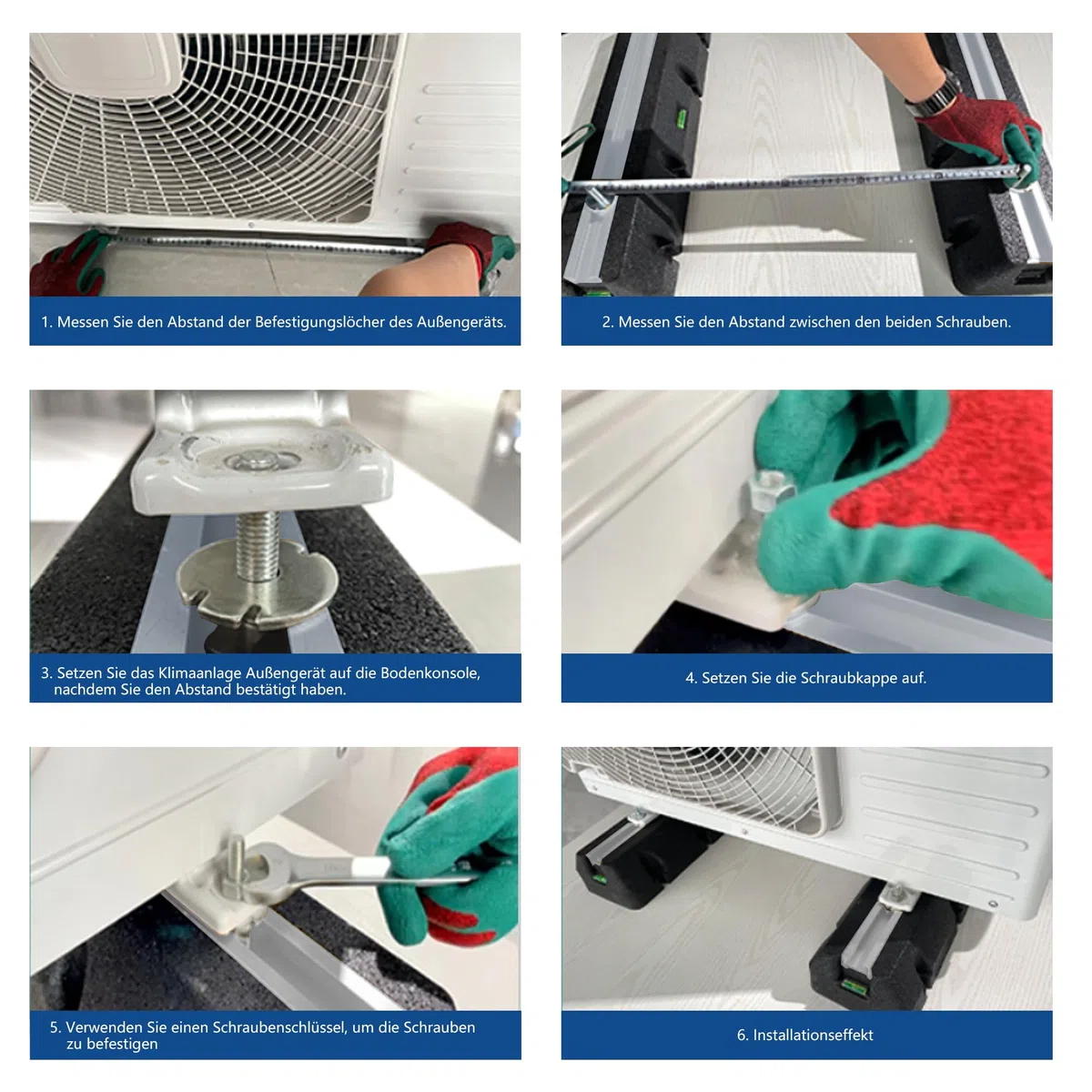 1. Messen Sie den Abstand der Befestigungslöcher des Außengeräts.

2. Messen Sie den Abstand zwischen den beiden Schrauben.

3. Setzen Sie das Klimaanlage Außengerät auf die Bodenkonsole, nachdem Sie den Abstand bestätigt haben.

4. Setzen Sie die Schraubkappe auf.

5. Verwenden Sie einen Schraubenschlüssel, um die Schrauben zu befestigen

6. Installationseffekt