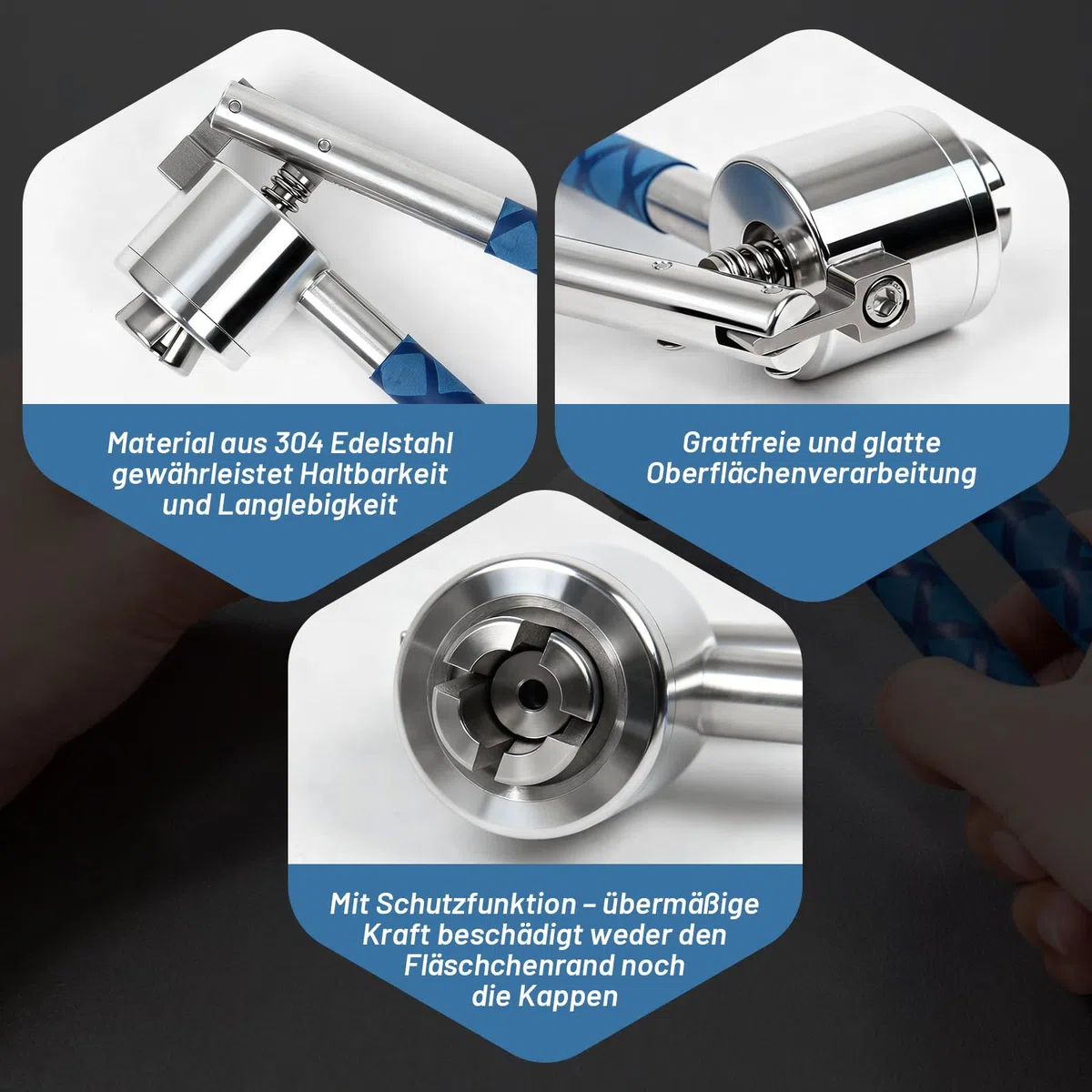 Material aus 304 Edelstahl gewährleistet Haltbarkeit und Langlebigkeit

Gratfreie und glatte Oberflächenverarbeitung

Mit Schutzfunktion – übermäßige Kraft beschädigt weder den Fläschchenrand noch die Kappen